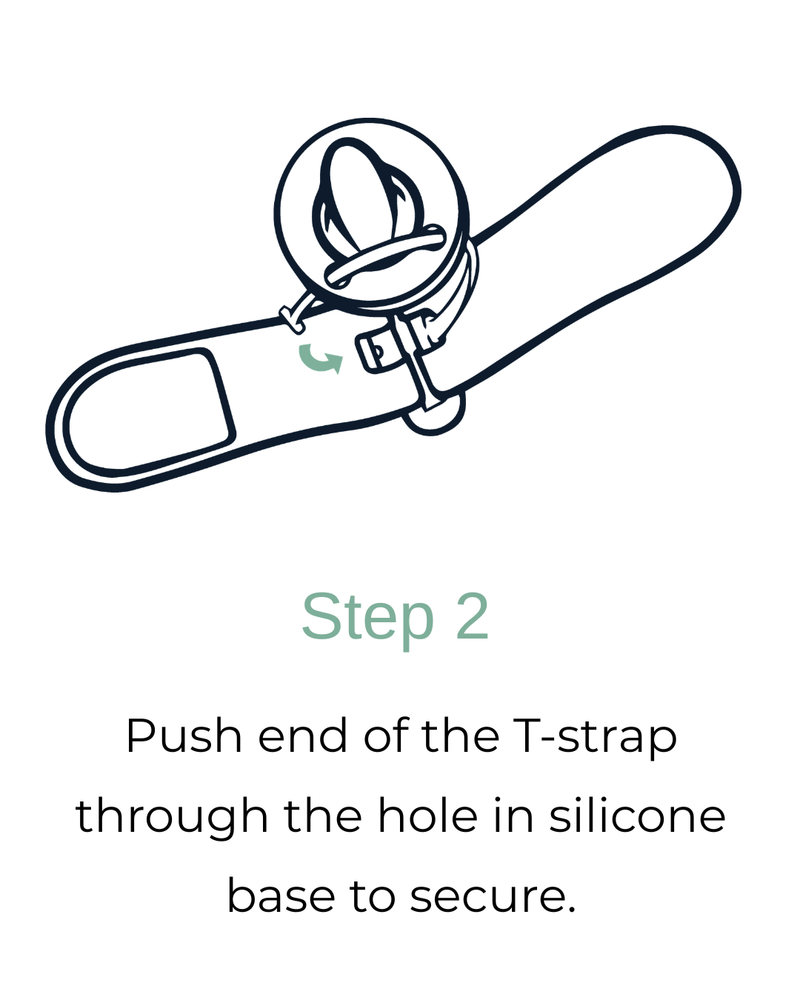 Step 2

Push end of the T-strap through the hole in silicone base to secure.